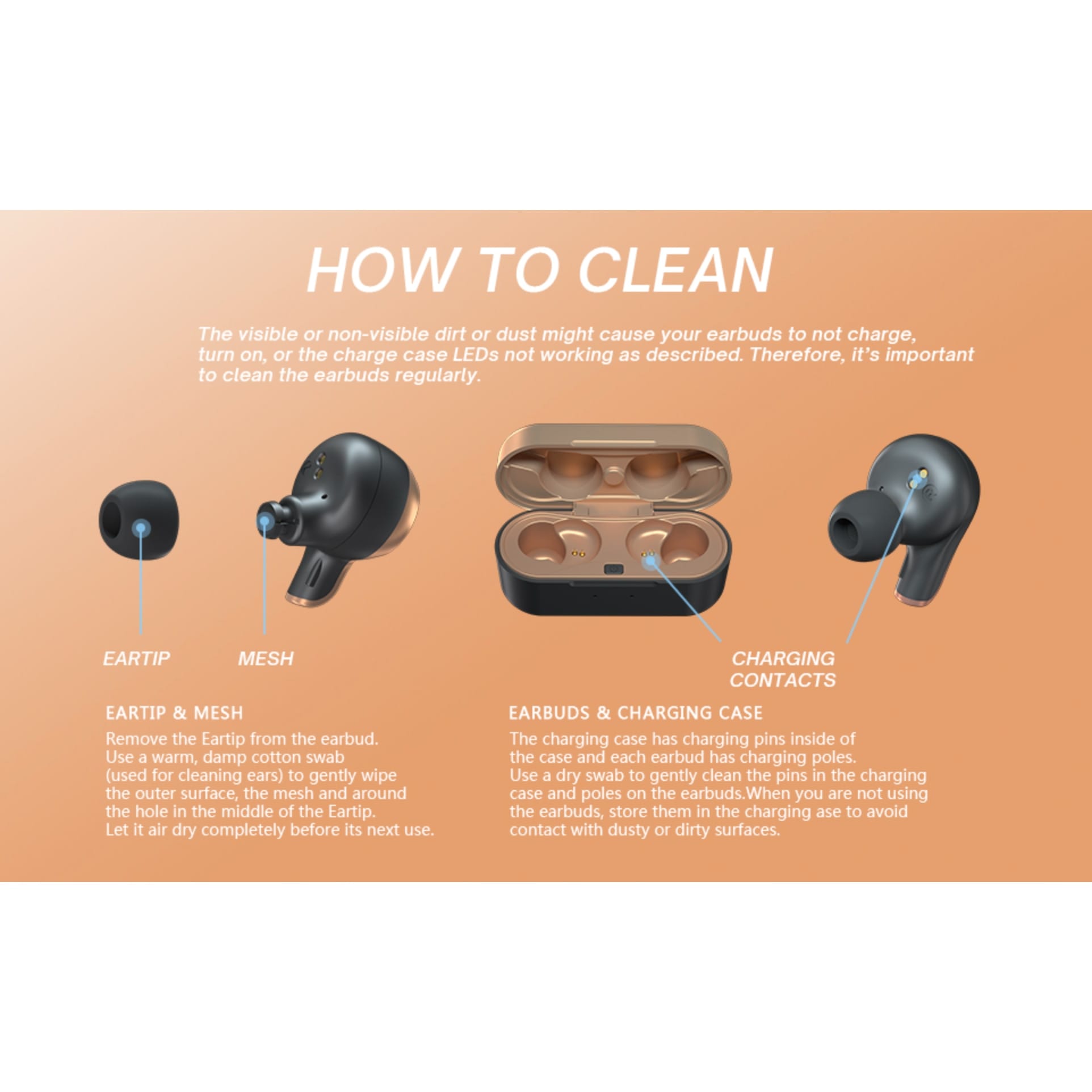 HOW TO CLEAN

The visible or non-visible dirt or dust might cause your earbuds to not charge, turn on, or the charge case LEDs not working as described. Therefore, it's important to clean the earbuds regularly.

EARTIP

MESH

CHARGING CONTACTS

EARTIP & MESH

Remove the Eartip from the earbud.
Use a warm, damp cotton swab (used for cleaning ears) to gently wipe the outer surface, the mesh and around the hole in the middle of the Eartip.
Let it air dry completely before its next use.

EARBUDS & CHARGING CASE

The charging case has charging pins inside of the case and each earbud has charging poles.
Use a dry swab to gently clean the pins in the charging case and poles on the earbuds.When you are not using the earbuds, store them in the charging ase to avoid contact with dusty or dirty surfaces.